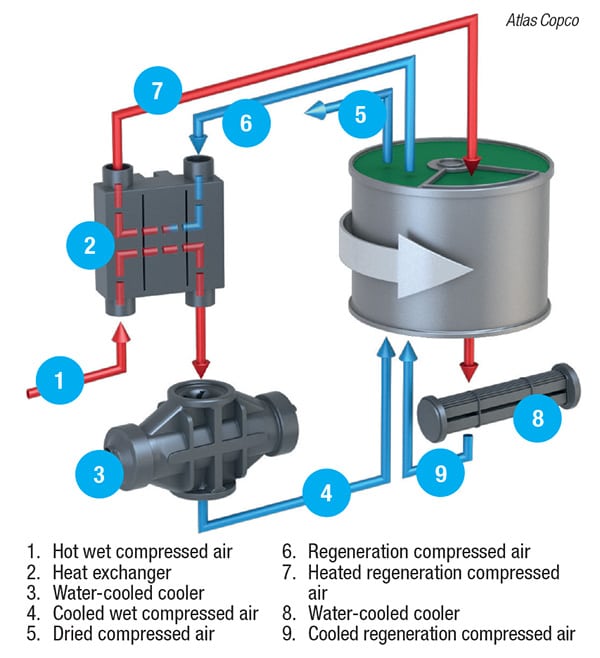 Atlas Copco

7

6

5

2

1

3

4

8

9

1. Hot wet compressed air
2. Heat exchanger
3. Water-cooled cooler
4. Cooled wet compressed air
5. Dried compressed air

6. Regeneration compressed air
7. Heated regeneration compressed air
8. Water-cooled cooler
9. Cooled regeneration compressed air